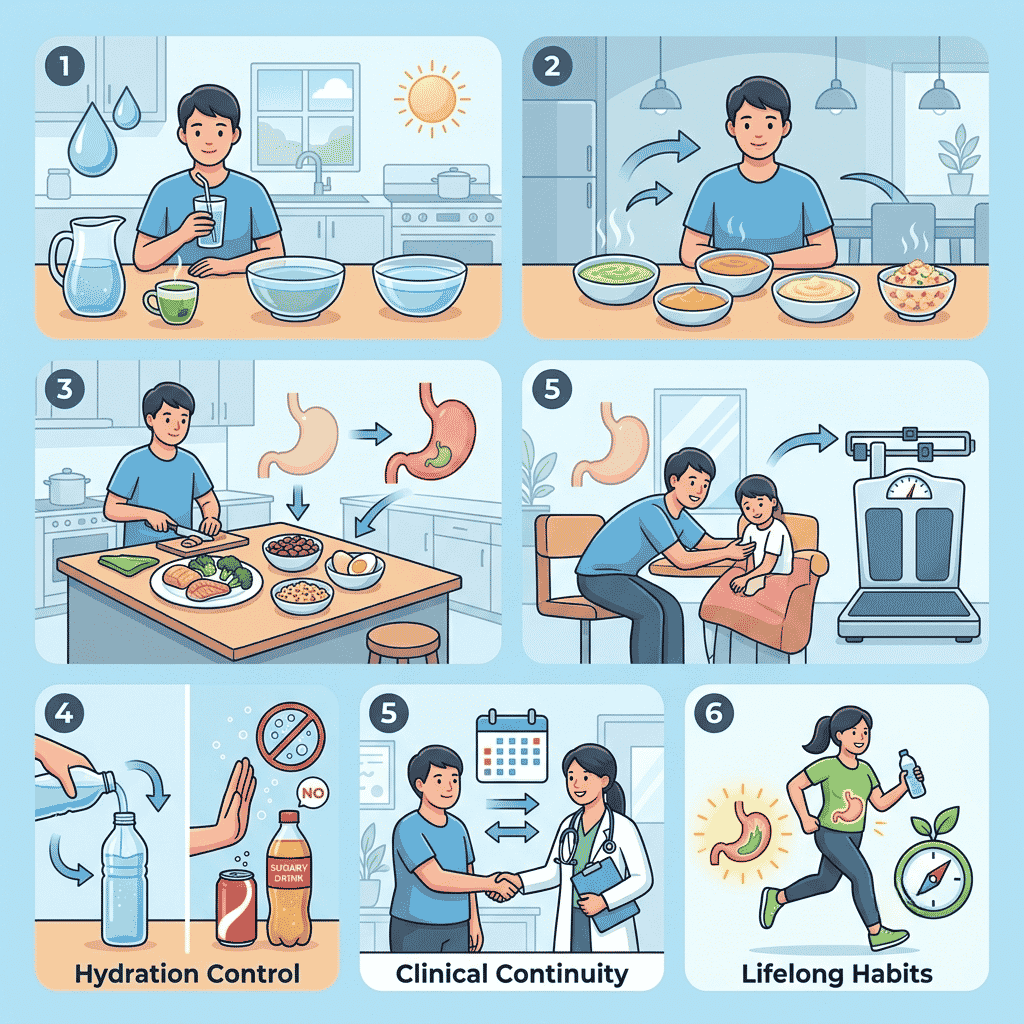 1

2

3

5

4

NO

SUGARY DRINK

Hydration Control

5

Clinical Continuity

6

Lifelong Habits